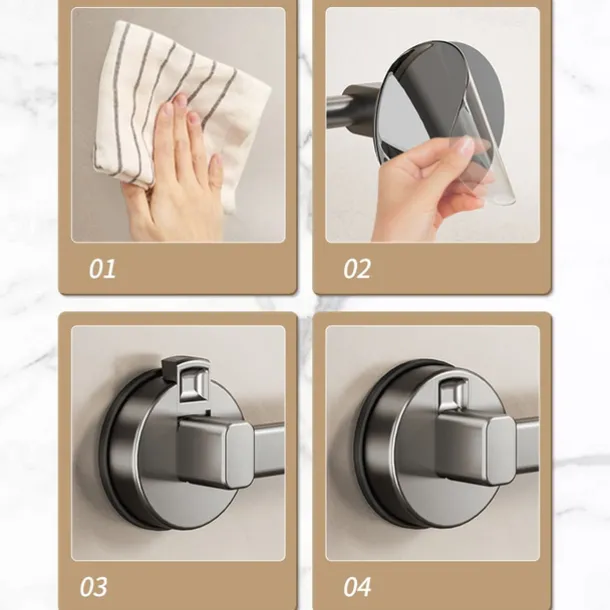 01

02

03

04