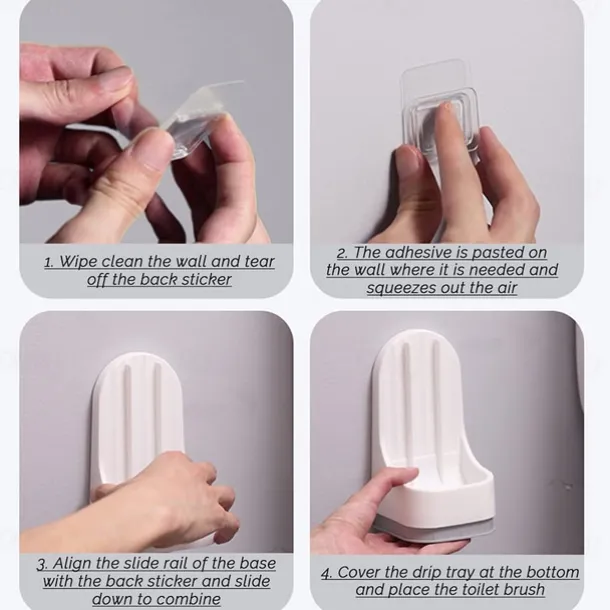 1. Wipe clean the wall and tear off the back sticker

2. The adhesive is pasted on the wall where it is needed and squeezes out the air

3. Align the slide rail of the base with the back sticker and slide down to combine

4. Cover the drip tray at the bottom and place the toilet brush