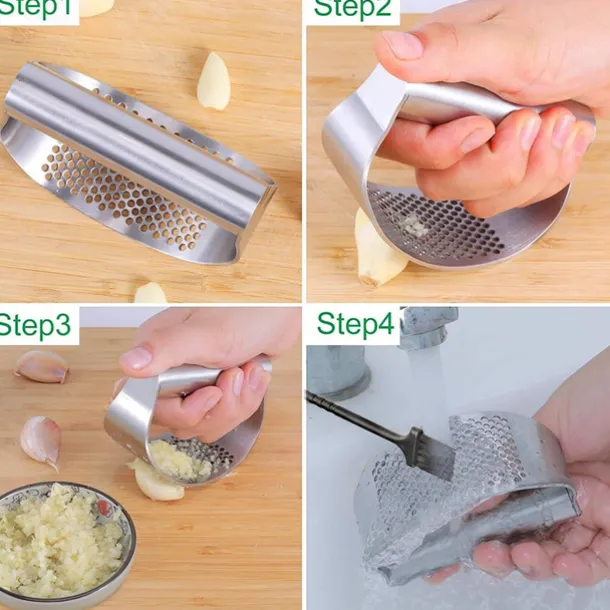 Step1

Step2

Step3

Step4