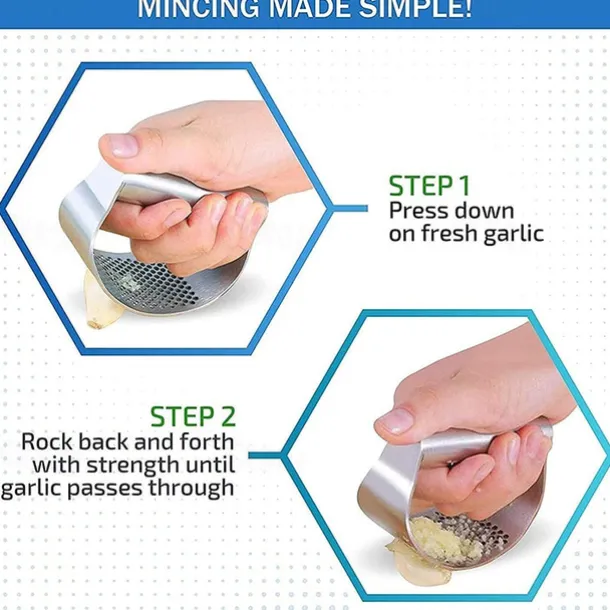 MINCING MADE SIMPLE!

STEP 1
Press down on fresh garlic

STEP 2
Rock back and forth with strength until garlic passes through