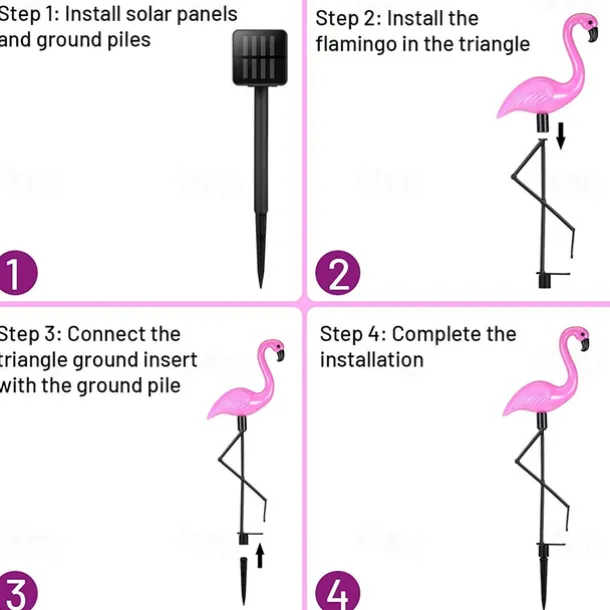 Step 1: Install solar panels and ground piles

1

Step 2: Install the flamingo in the triangle

2

Step 3: Connect the triangle ground insert with the ground pile

3

Step 4: Complete the installation

4