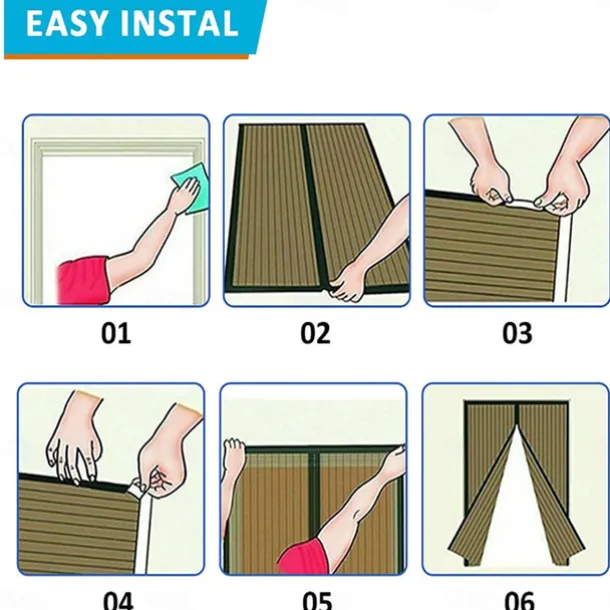 EASY INSTAL

01

02

03

04

05

06