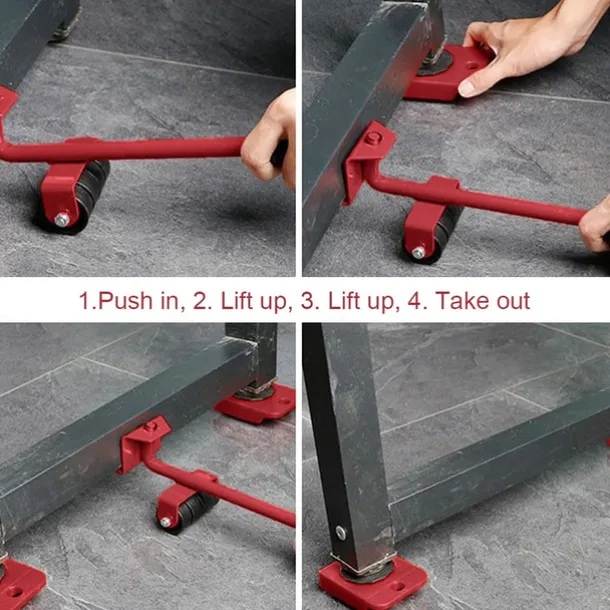 1.Push in, 2. Lift up, 3. Lift up, 4. Take out