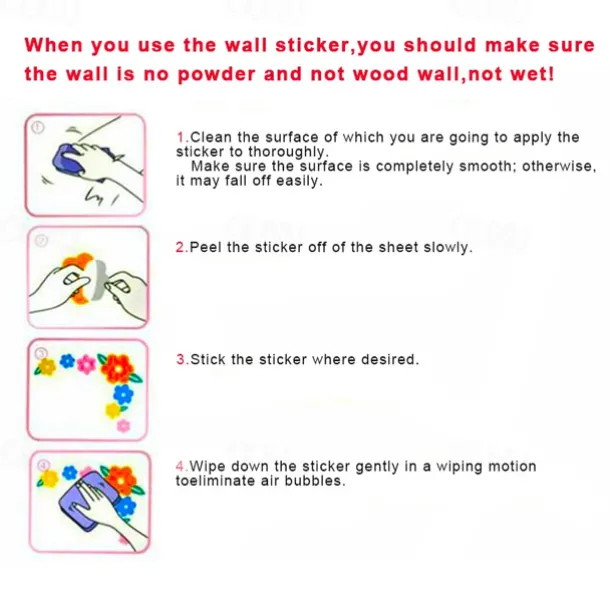 When you use the wall sticker,you should make sure the wall is no powder and not wood wall,not wet!

①

1.Clean the surface of which you are going to apply the sticker to thoroughly.
Make sure the surface is completely smooth; otherwise, it may fall off easily.

②

2.Peel the sticker off of the sheet slowly.

③

3.Stick the sticker where desired.

④

4.Wipe down the sticker gently in a wiping motion toeliminate air bubbles.