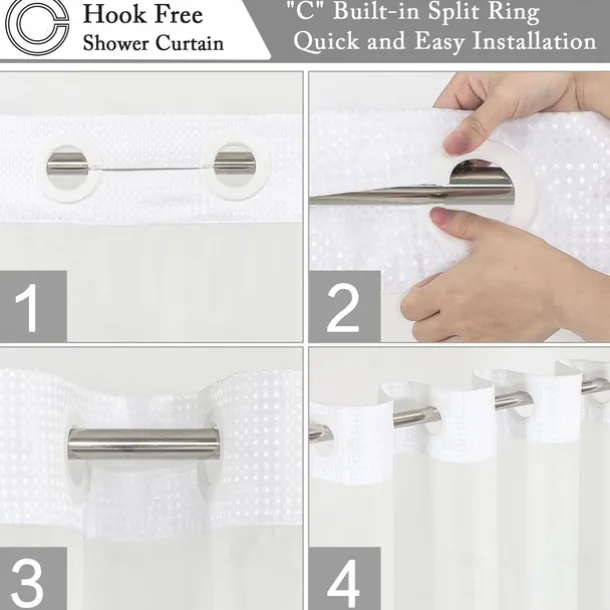 Hook Free
Shower Curtain

"C" Built-in Split Ring
Quick and Easy Installation

1

2

3

4