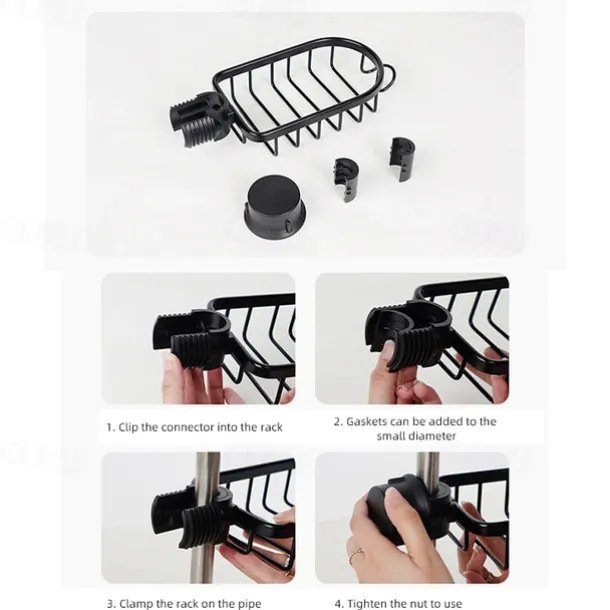 1. Clip the connector into the rack

2. Gaskets can be added to the small diameter

3. Clamp the rack on the pipe

4. Tighten the nut to use