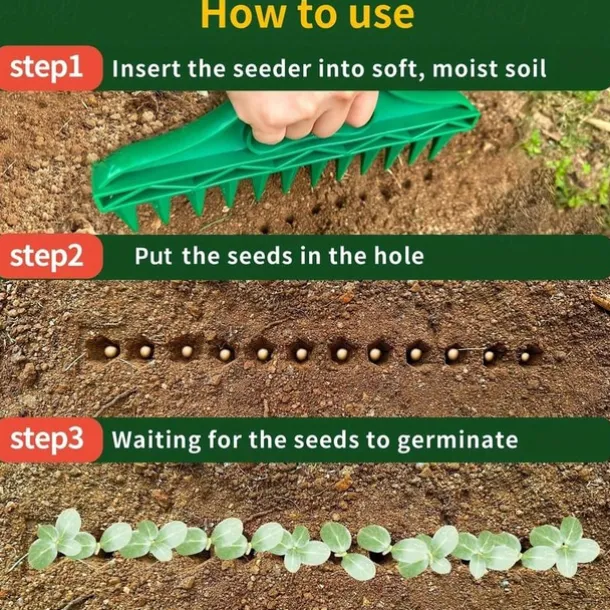 How to use

step1 Insert the seeder into soft, moist soil

step2 Put the seeds in the hole

step3 Waiting for the seeds to germinate