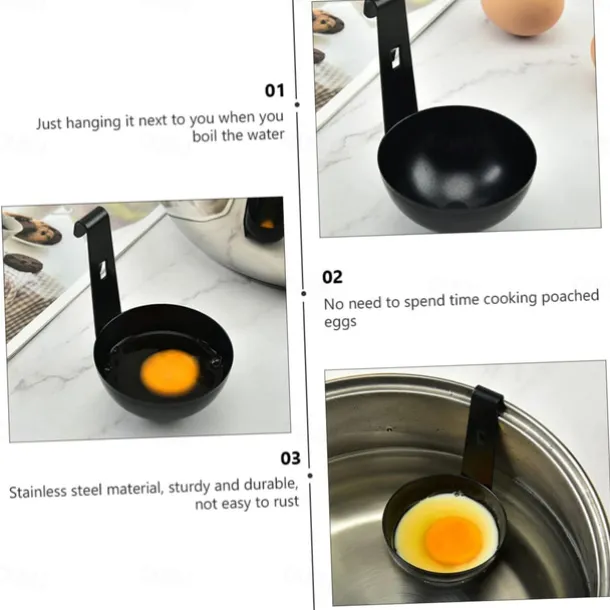 01

Just hanging it next to you when you boil the water

02

No need to spend time cooking poached eggs

03

Stainless steel material, sturdy and durable, not easy to rust