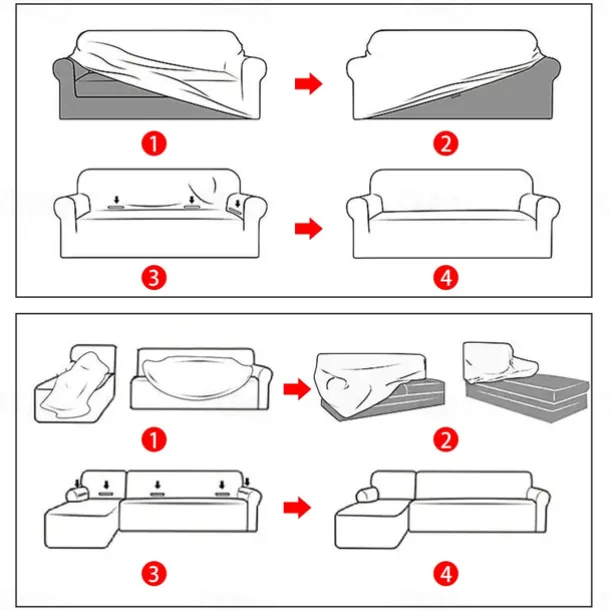 1
2
3
4
1
2
3
4