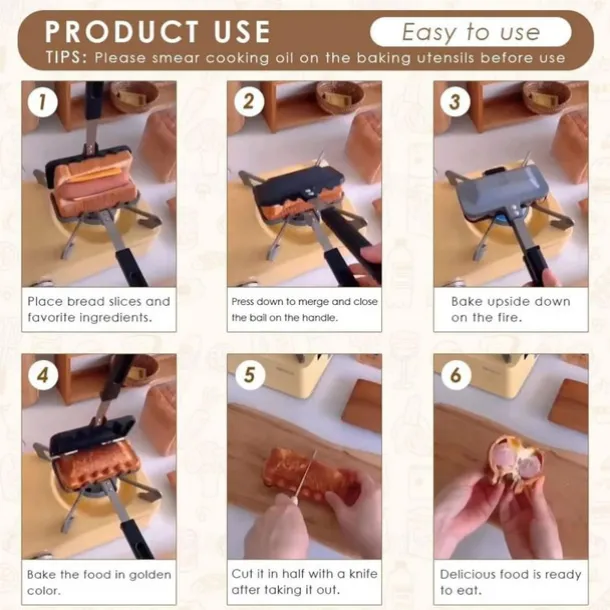 PRODUCT USE

Easy to use

TIPS: Please smear cooking oil on the baking utensils before use

1

Place bread slices and favorite ingredients.

2

Press down to merge and close the ball on the handle.

3

Bake upside down on the fire.

4

Bake the food in golden color.

5

Cut it in half with a knife after taking it out.

6

Delicious food is ready to eat.