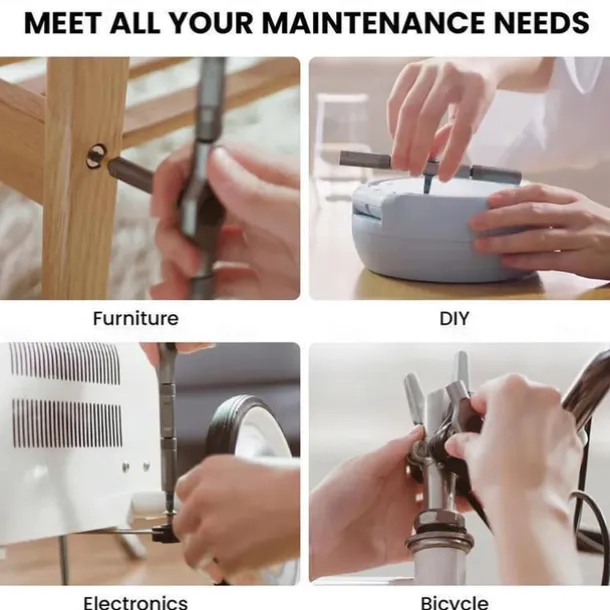 MEET ALL YOUR MAINTENANCE NEEDS

Furniture

DIY

Electronics

Bicycle