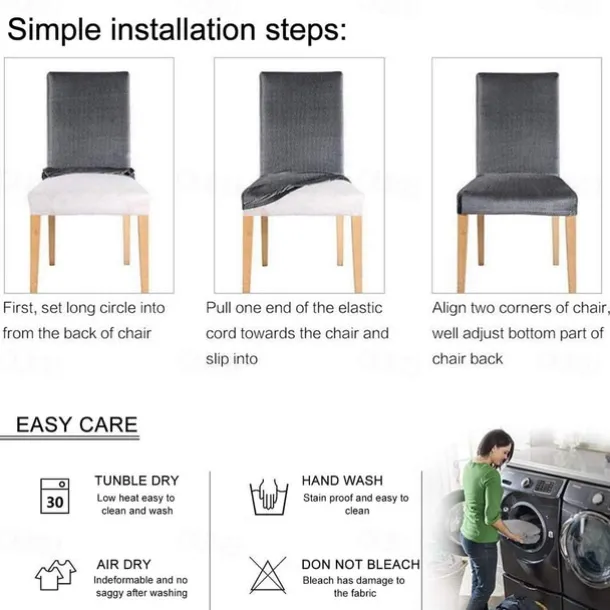 Simple installation steps:

First, set long circle into from the back of chair

Pull one end of the elastic cord towards the chair and slip into

Align two corners of chair, well adjust bottom part of chair back

EASY CARE

30

TUNBLE DRY
Low heat easy to clean and wash

HAND WASH
Stain proof and easy to clean

AIR DRY
Indeformable and no saggy after washing

DON NOT BLEACH
Bleach has damage to the fabric