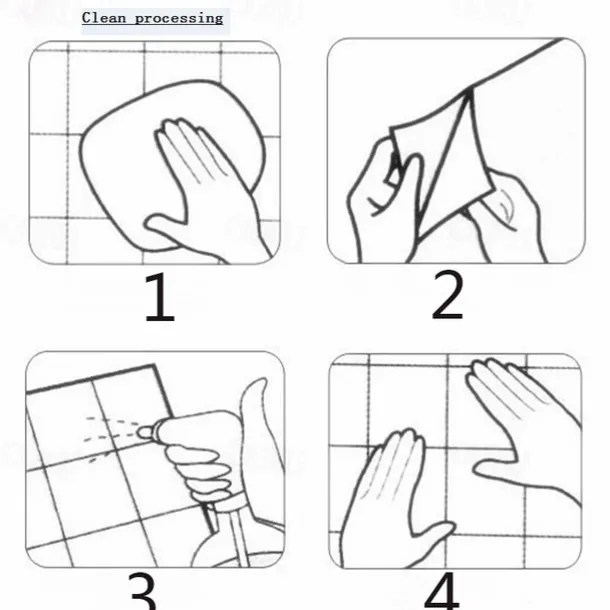 Clean processing

1

2

3

4