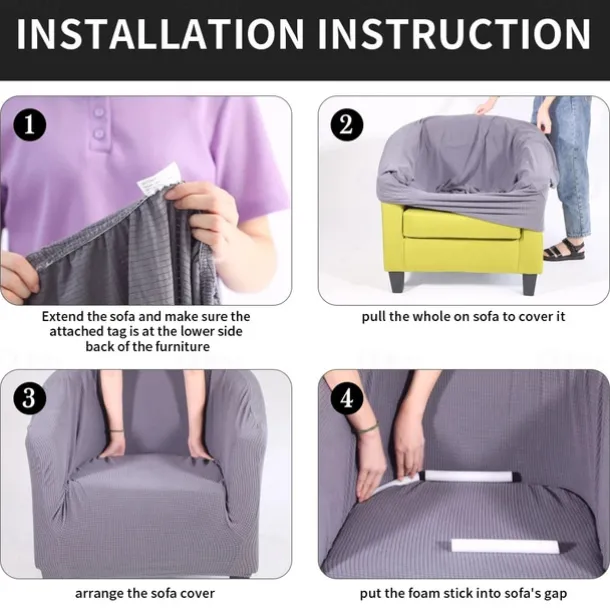 INSTALLATION INSTRUCTION

1

Extend the sofa and make sure the attached tag is at the lower side back of the furniture

2

pull the whole on sofa to cover it

3

arrange the sofa cover

4

put the foam stick into sofa's gap