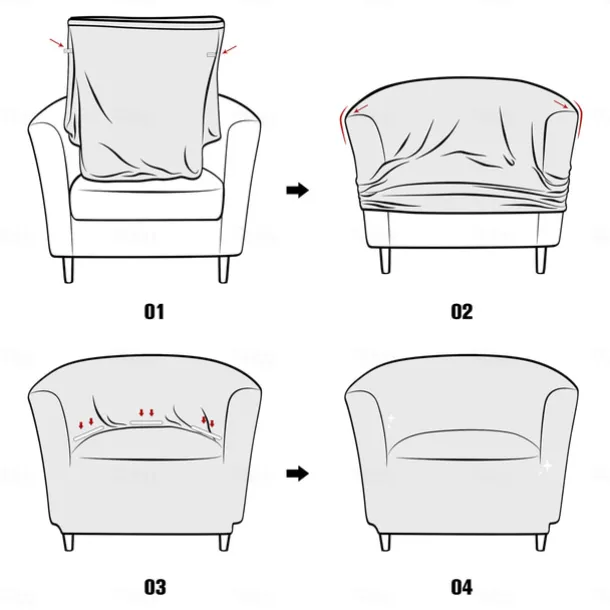 01

02

03

04