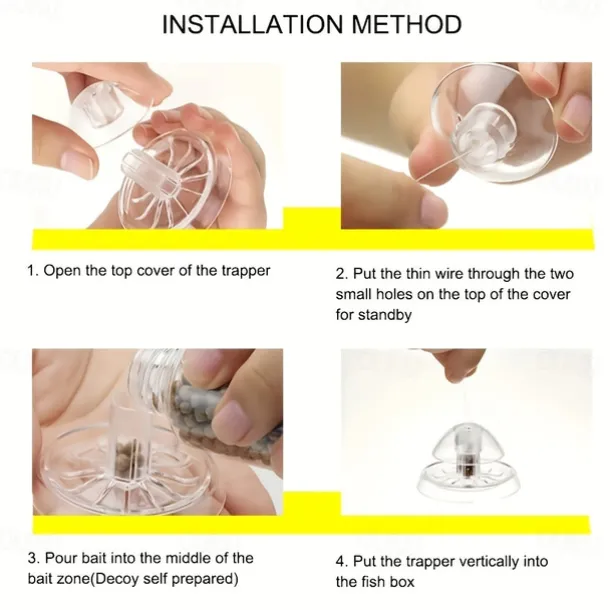 INSTALLATION METHOD

1. Open the top cover of the trapper

2. Put the thin wire through the two small holes on the top of the cover for standby

3. Pour bait into the middle of the bait zone(Decoy self prepared)

4. Put the trapper vertically into the fish box