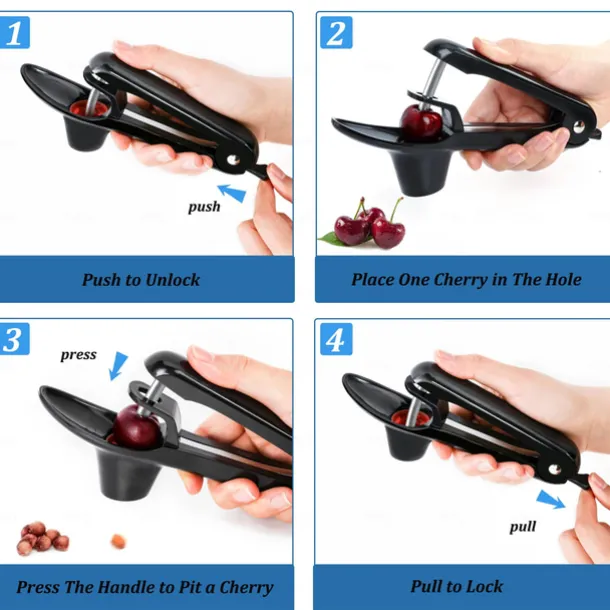 1

push

Push to Unlock

2

Place One Cherry in The Hole

3

press

Press The Handle to Pit a Cherry

4

pull

Pull to Lock