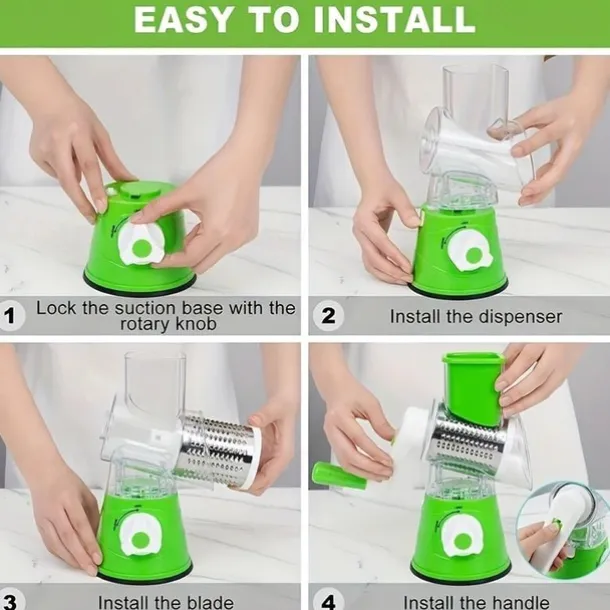 EASY TO INSTALL

1 Lock the suction base with the rotary knob

2 Install the dispenser

3 Install the blade

4 Install the handle