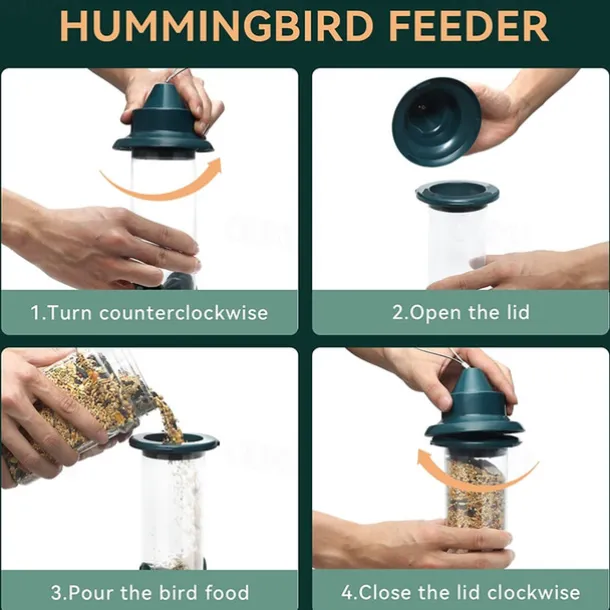 HUMMINGBIRD FEEDER

1.Turn counterclockwise

2.Open the lid

3.Pour the bird food

4.Close the lid clockwise