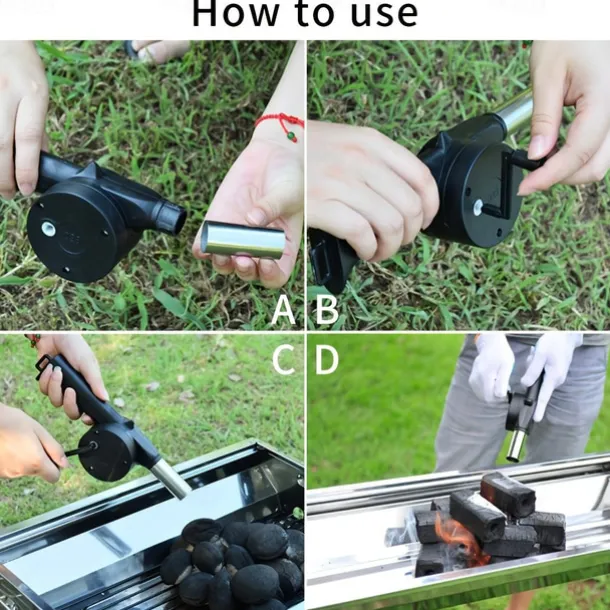 How to use

A

B

C

D