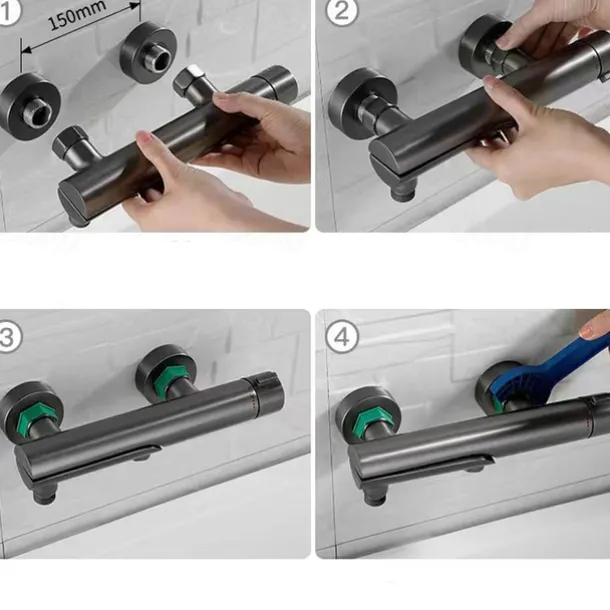 1
150mm
2
3
4