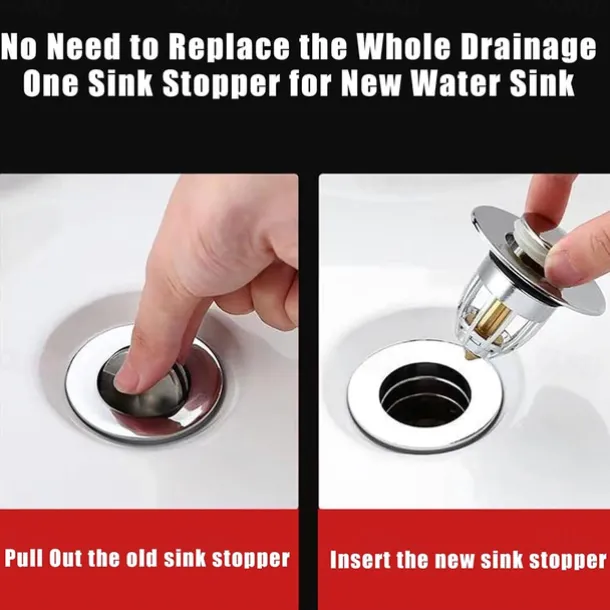 No Need to Replace the Whole Drainage
One Sink Stopper for New Water Sink

Pull Out the old sink stopper

Insert the new sink stopper