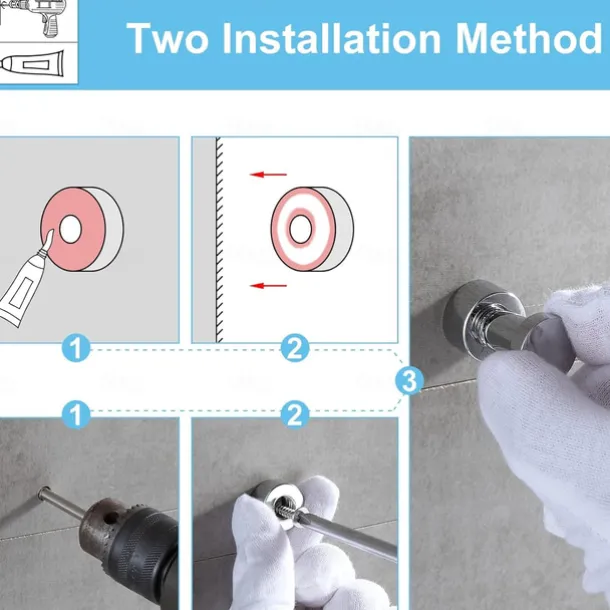 Two Installation Method

1

2

3

1

2