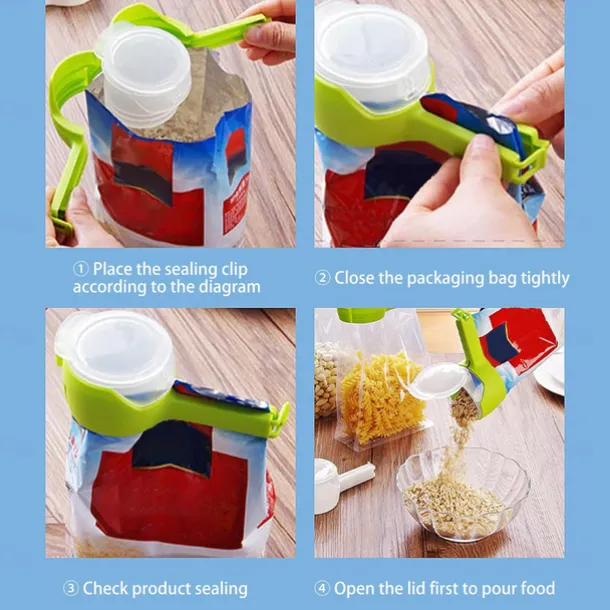 ① Place the sealing clip according to the diagram

② Close the packaging bag tightly

③ Check product sealing

④ Open the lid first to pour food