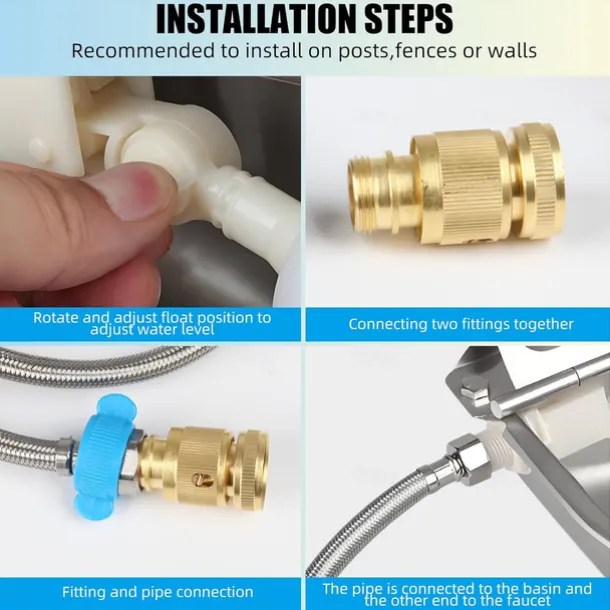 INSTALLATION STEPS
Recommended to install on posts,fences or walls

Rotate and adjust float position to adjust water level

Connecting two fittings together

Fitting and pipe connection

The pipe is connected to the basin and the other end to the faucet