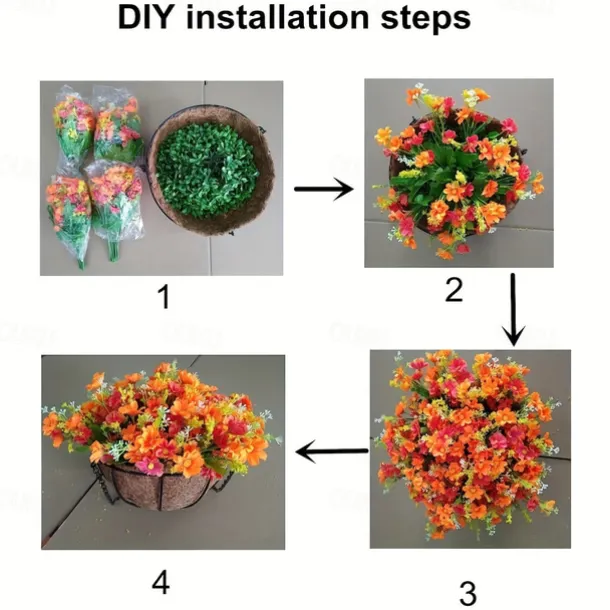 DIY installation steps

1

2

3

4