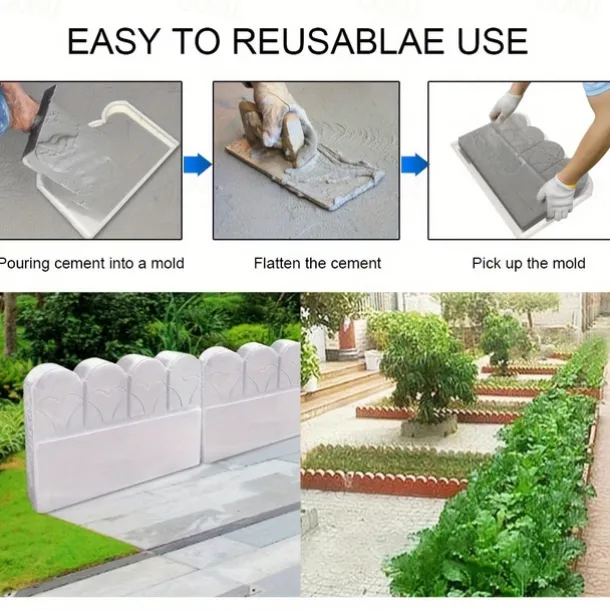 EASY TO REUSABLAE USE

Pouring cement into a mold

Flatten the cement

Pick up the mold