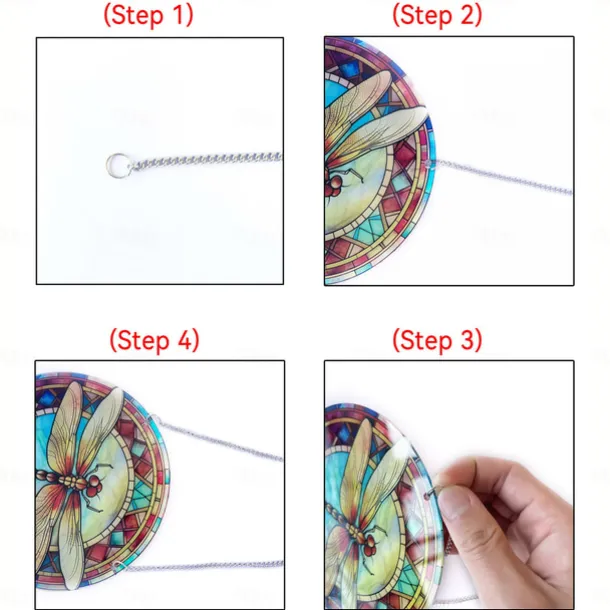 (Step 1)

(Step 2)

(Step 4)

(Step 3)