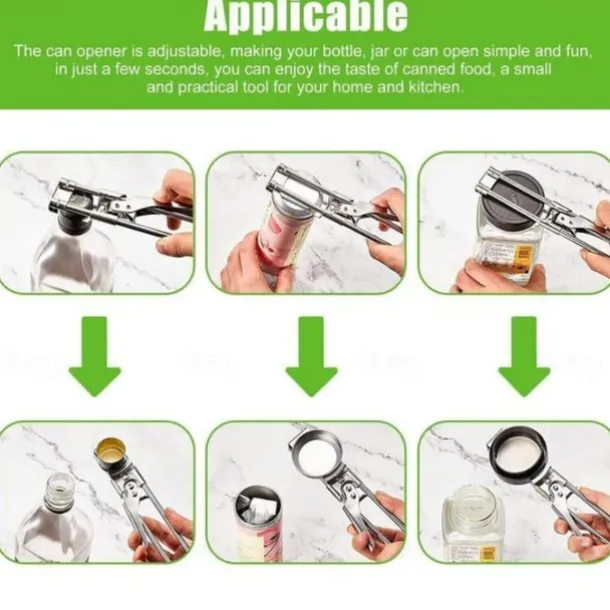 Applicable

The can opener is adjustable, making your bottle, jar or can open simple and fun, in just a few seconds, you can enjoy the taste of canned food, a small and practical tool for your home and kitchen.