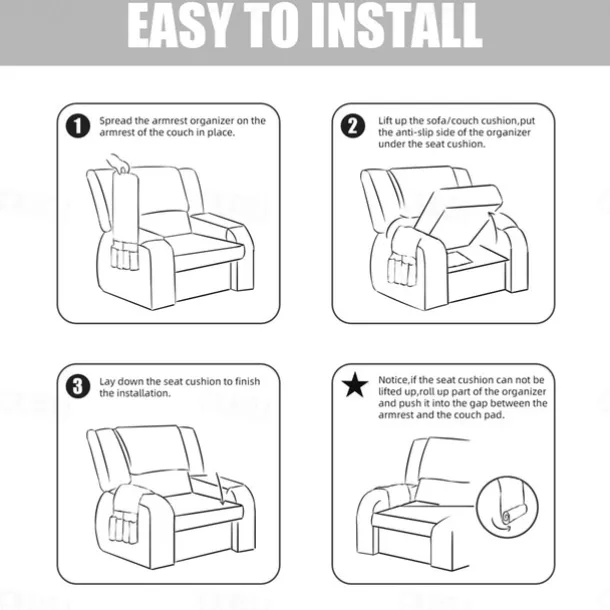 EASY TO INSTALL

1 Spread the armrest organizer on the armrest of the couch in place.

2 Lift up the sofa/couch cushion,put the anti-slip side of the organizer under the seat cushion.

3 Lay down the seat cushion to finish the installation.

★ Notice,if the seat cushion can not be lifted up,roll up part of the organizer and push it into the gap between the armrest and the couch pad.