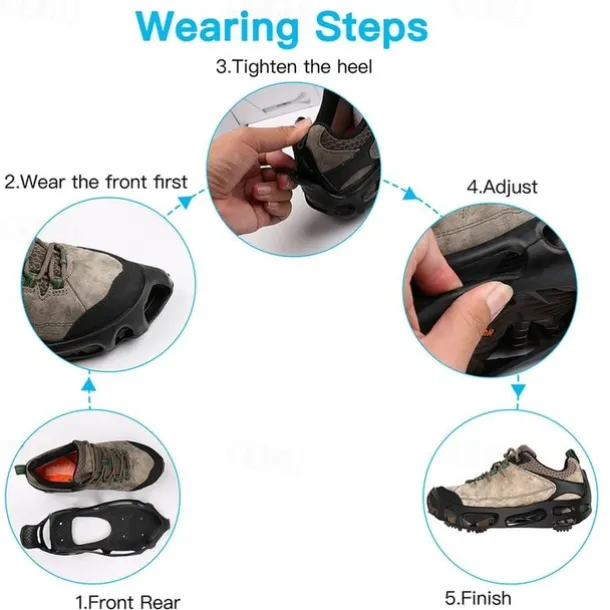 Wearing Steps

3.Tighten the heel

2.Wear the front first

4.Adjust

1.Front Rear

5.Finish