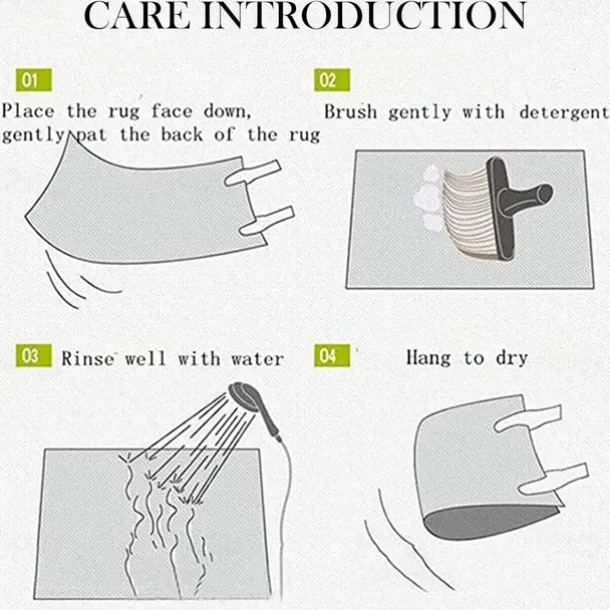 CARE INTRODUCTION

01
Place the rug face down, gently pat the back of the rug

02
Brush gently with detergent

03
Rinse well with water

04
Hang to dry