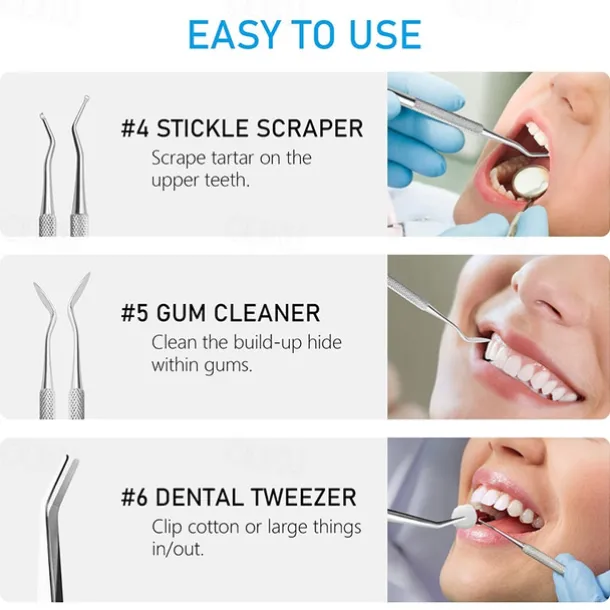 EASY TO USE

#4 STICKLE SCRAPER
Scrape tartar on the upper teeth.

#5 GUM CLEANER
Clean the build-up hide within gums.

#6 DENTAL TWEEZER
Clip cotton or large things in/out.