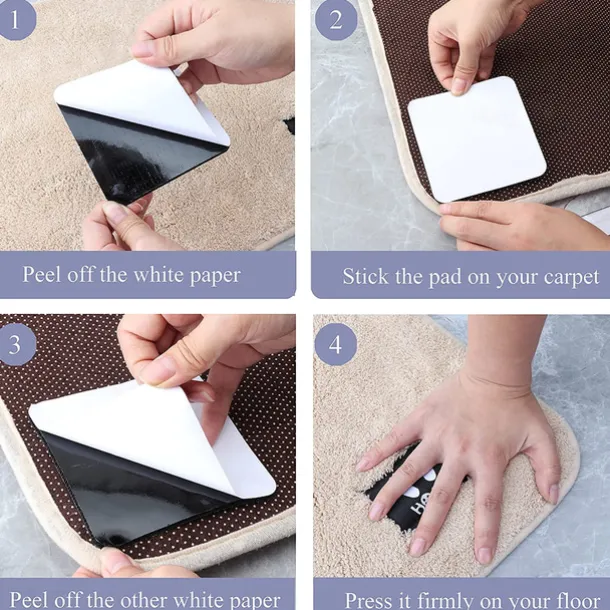 1

Peel off the white paper

2

Stick the pad on your carpet

3

Peel off the other white paper

4

Press it firmly on your floor