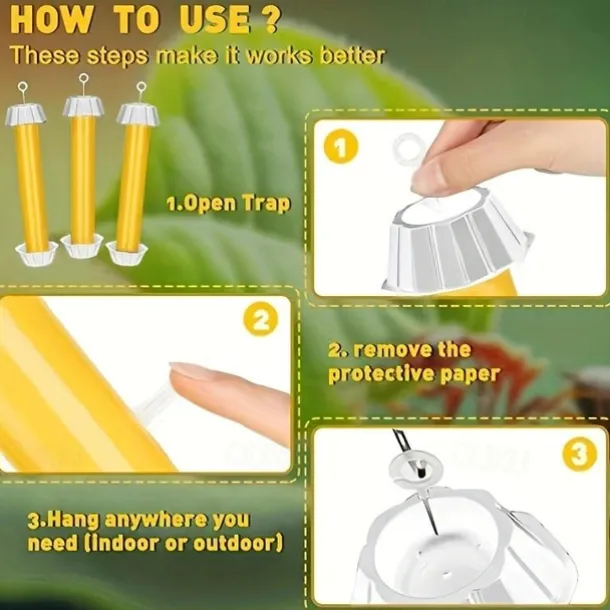 HOW TO USE ?
These steps make it works better

1.Open Trap

1

2

2. remove the protective paper

3

3.Hang anywhere you need (indoor or outdoor)