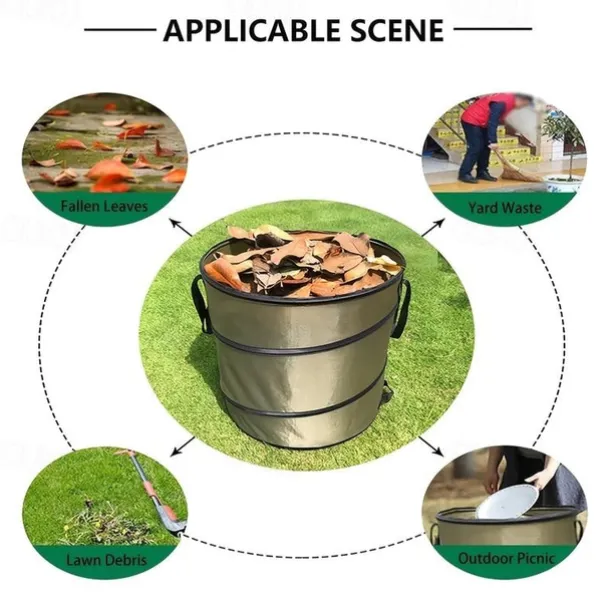 APPLICABLE SCENE

Fallen Leaves

Yard Waste

Lawn Debris

Outdoor Picnic