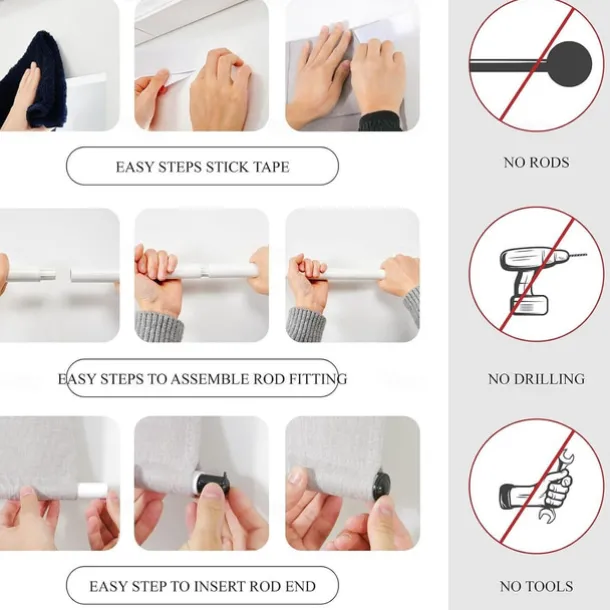 EASY STEPS STICK TAPE

EASY STEPS TO ASSEMBLE ROD FITTING

EASY STEP TO INSERT ROD END

NO RODS

NO DRILLING

NO TOOLS